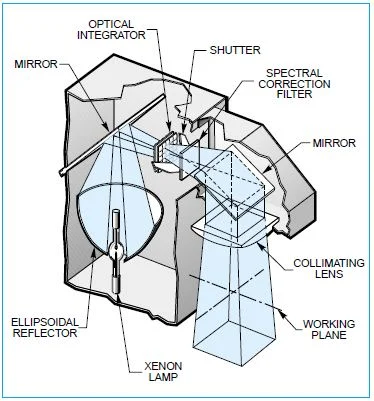 OPTICAL INTEGRATOR

SHUTTER

MIRROR

SPECTRAL CORRECTION FILTER

MIRROR

COLLIMATING LENS

WORKING PLANE

ELLIPSOIDAL REFLECTOR

XENON LAMP