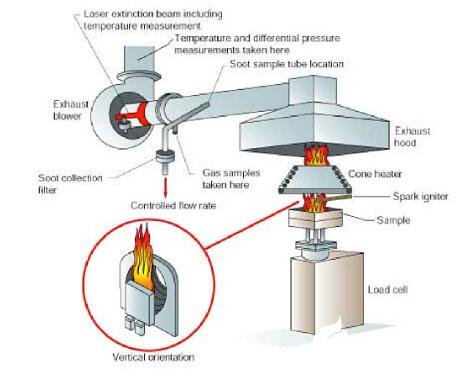 Laser extinction beam including temperature measurement

Temperature and differential pressure measurements taken here

Soot sample tube location

Exhaust blower

Exhaust hood

Soot collection filter

Gas samples taken here

Cone heater

Spark igniter

Controlled flow rate

Sample

Load cell

Vertical orientation